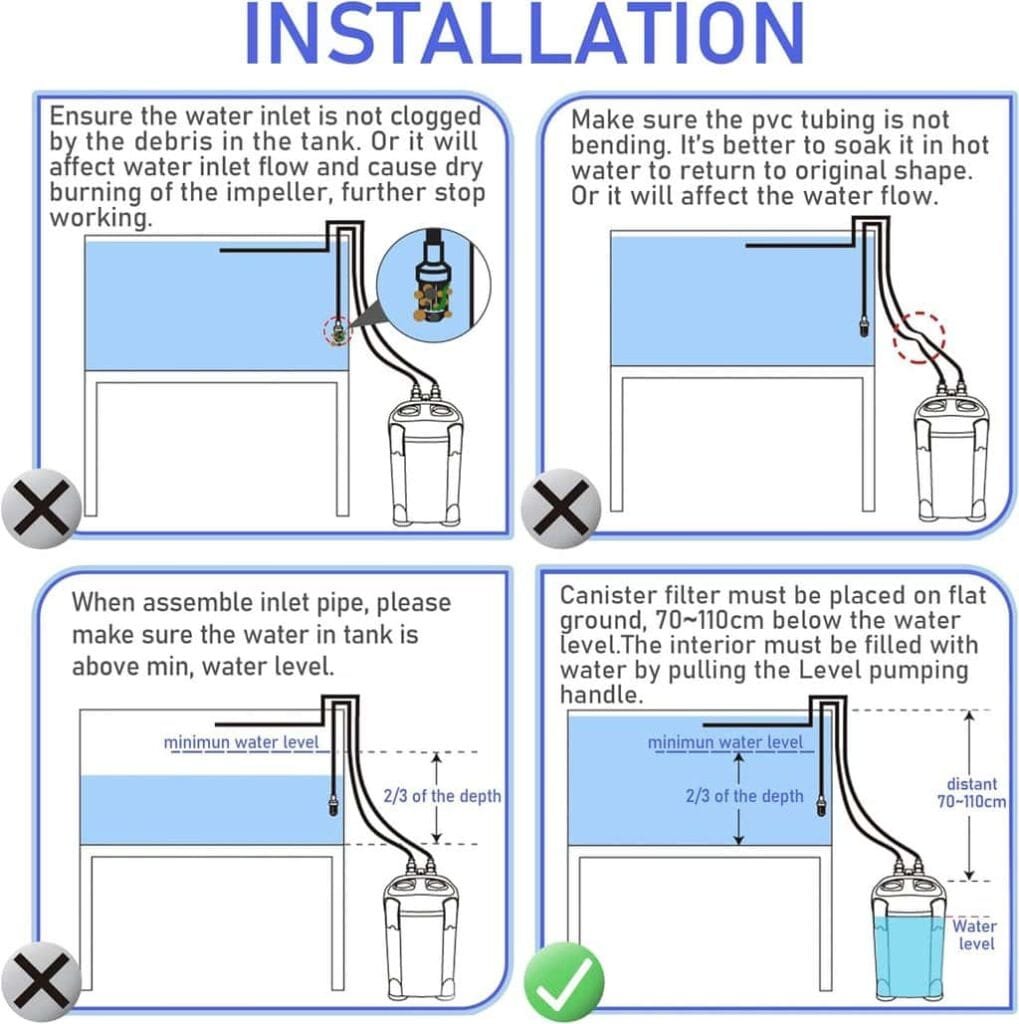 INSTALLATION

Ensure the water inlet is not clogged by the debris in the tank. Or it will affect water inlet flow and cause dry burning of the impeller, further stop working.

Make sure the pvc tubing is not bending. It's better to soak it in hot water to return to original shape. Or it will affect the water flow.

When assemble inlet pipe, please make sure the water in tank is above min, water level.

minimun water level

2/3 of the depth

Canister filter must be placed on flat ground, 70~110cm below the water level.The interior must be filled with water by pulling the Level pumping handle.

minimun water level

2/3 of the depth

distant 70~110cm

Water level